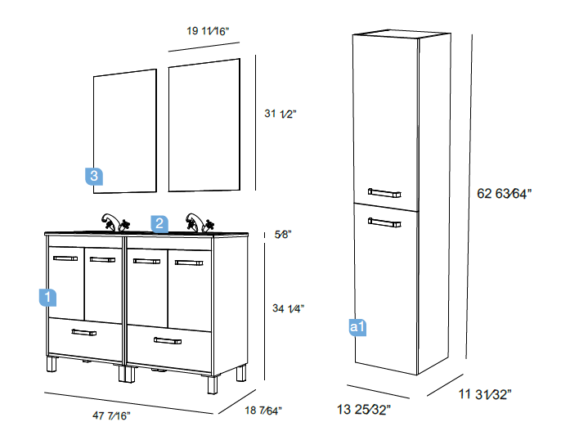 19 11⁄16"

31 1⁄2"

3

2

5⁄8"

1

34 1⁄4"

47 7⁄16"

18 7⁄64"

62 63⁄64"

a1

13 25⁄32"

11 31⁄32"